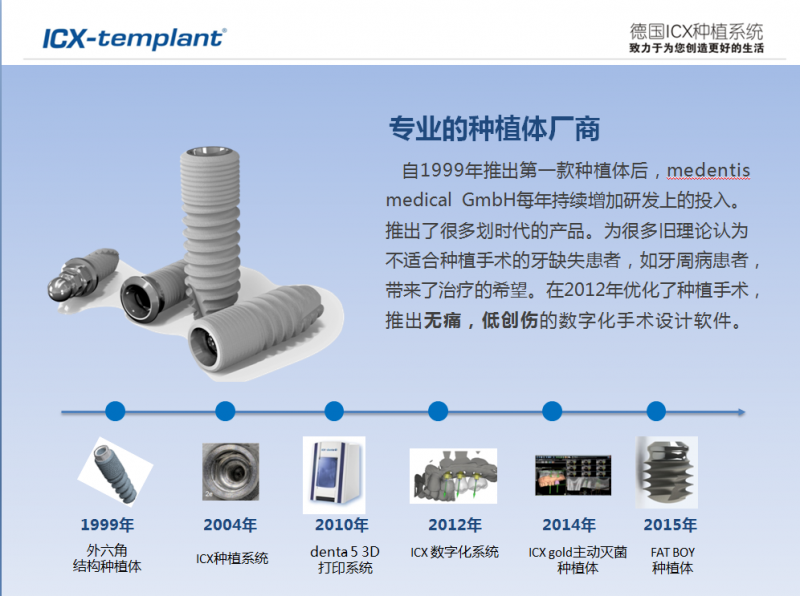 ICX-templant®

德国ICX种植系统
致力于为您创造更好的生活

专业的种植体厂商

自1999年推出第一款种植体后，medentis medical GmbH每年持续增加研发上的投入。推出了很多划时代的产品。为很多旧理论认为不适合种植手术的牙缺失患者，如牙周病患者，带来了治疗的希望。在2012年优化了种植手术，推出无痛，低创伤的数字化手术设计软件。

1999年
外六角
结构种植体

2004年
ICX种植系统

2010年
denta 5 3D
打印系统

2012年
ICX 数字化系统

2014年
ICX gold主动灭菌
种植体

2015年
FAT BOY
种植体